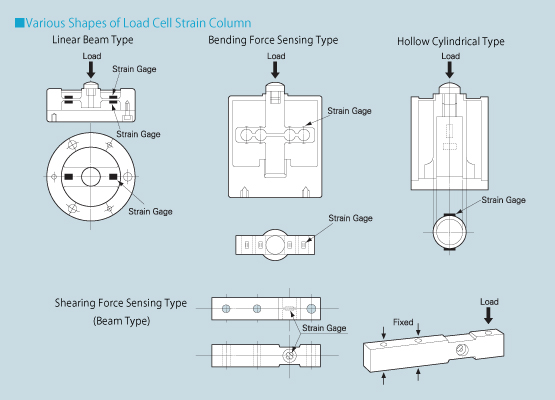 ■Various Shapes of Load Cell Strain Column

Linear Beam Type

Load

Strain Gage

Strain Gage

Strain Gage

Bending Force Sensing Type

Load

Strain Gage

Strain Gage

Hollow Cylindrical Type

Load

Strain Gage

Shearing Force Sensing Type (Beam Type)

Strain Gage

Fixed

Load